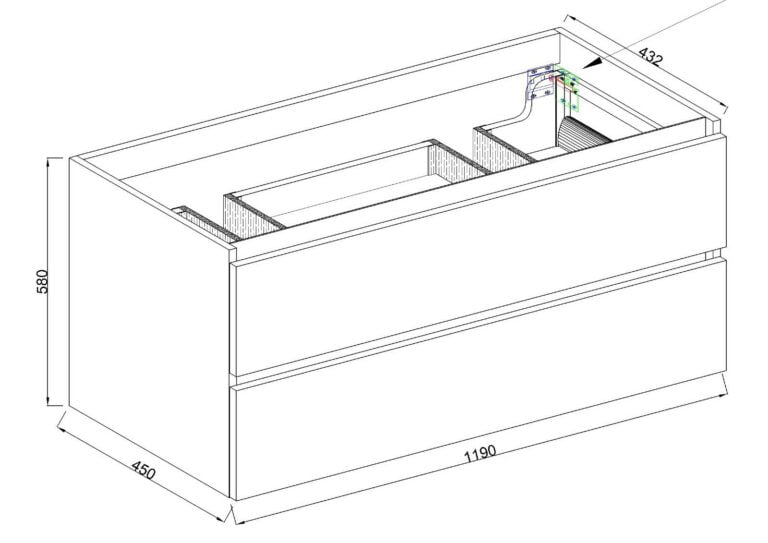 432
580
450
1190