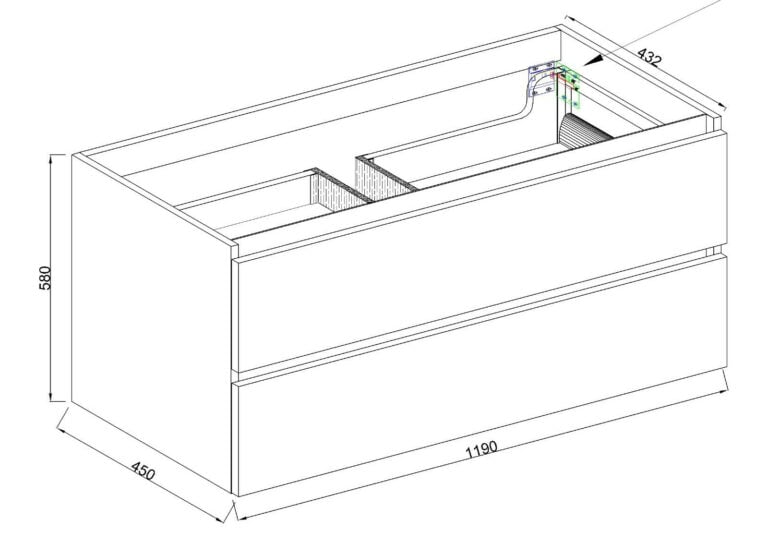 432
580
450
1190