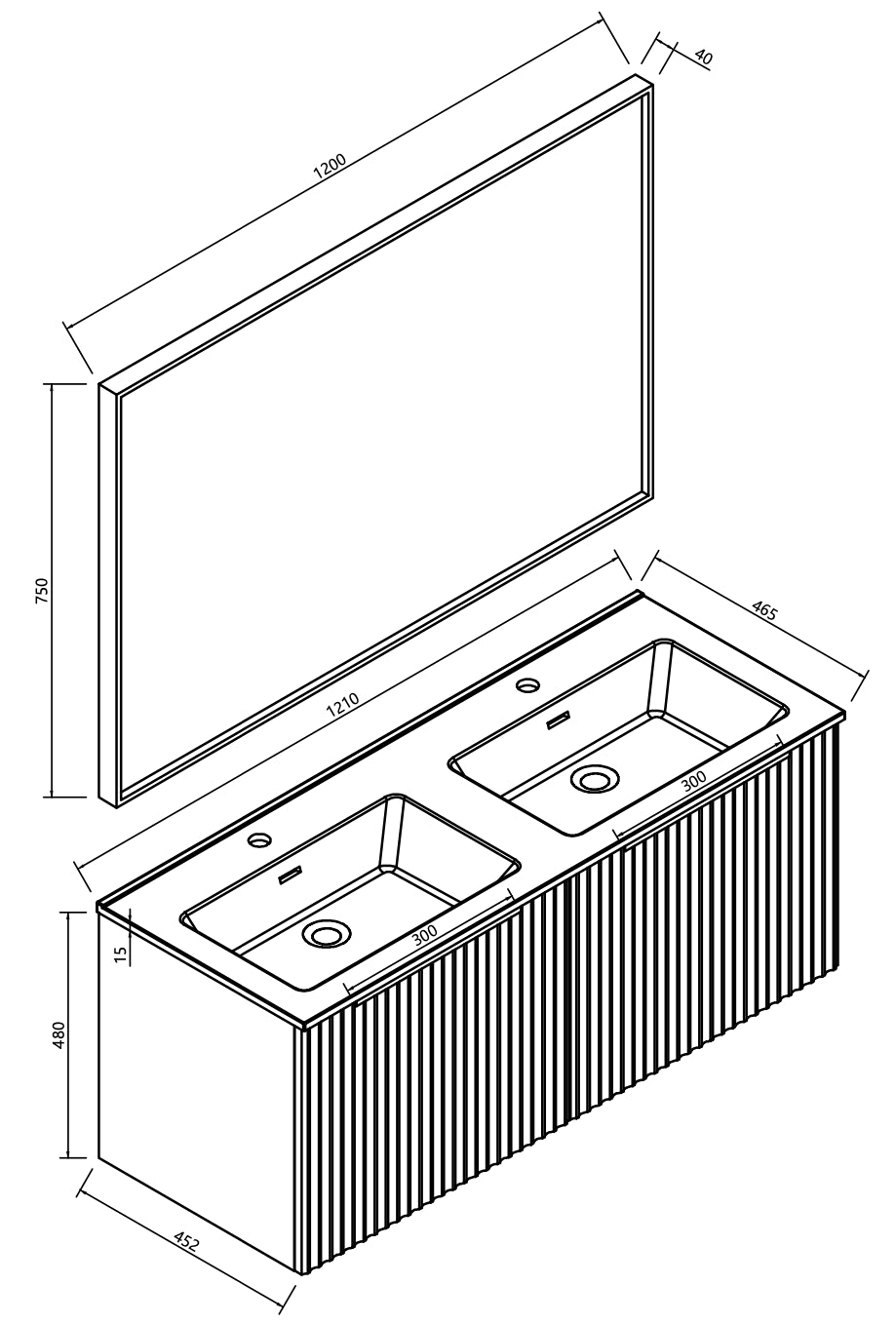 1200

40

750

1210

465

300

300

15

480

452