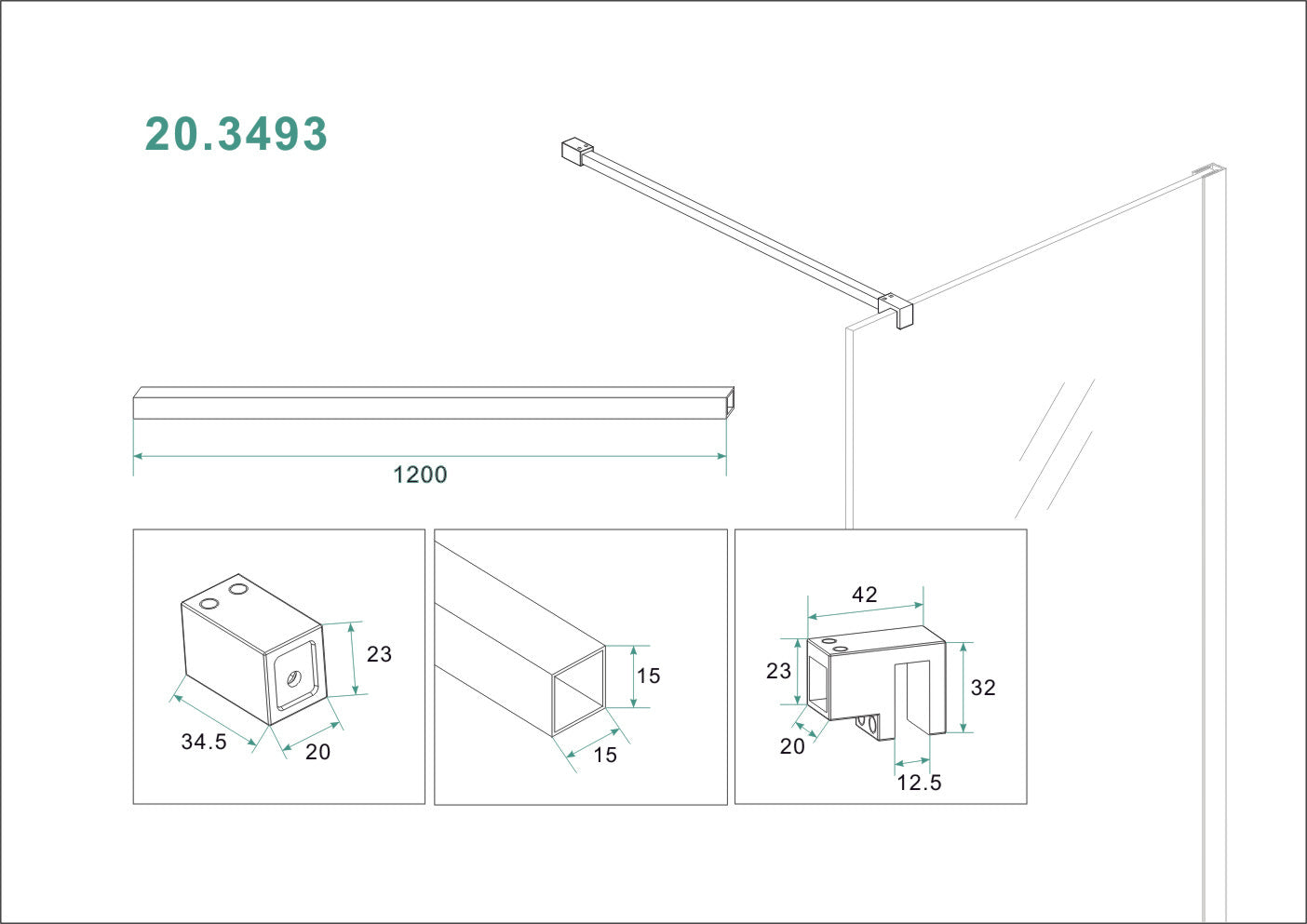 20.3493

1200

23

34.5

20

15

15

42

23

32

20

12.5