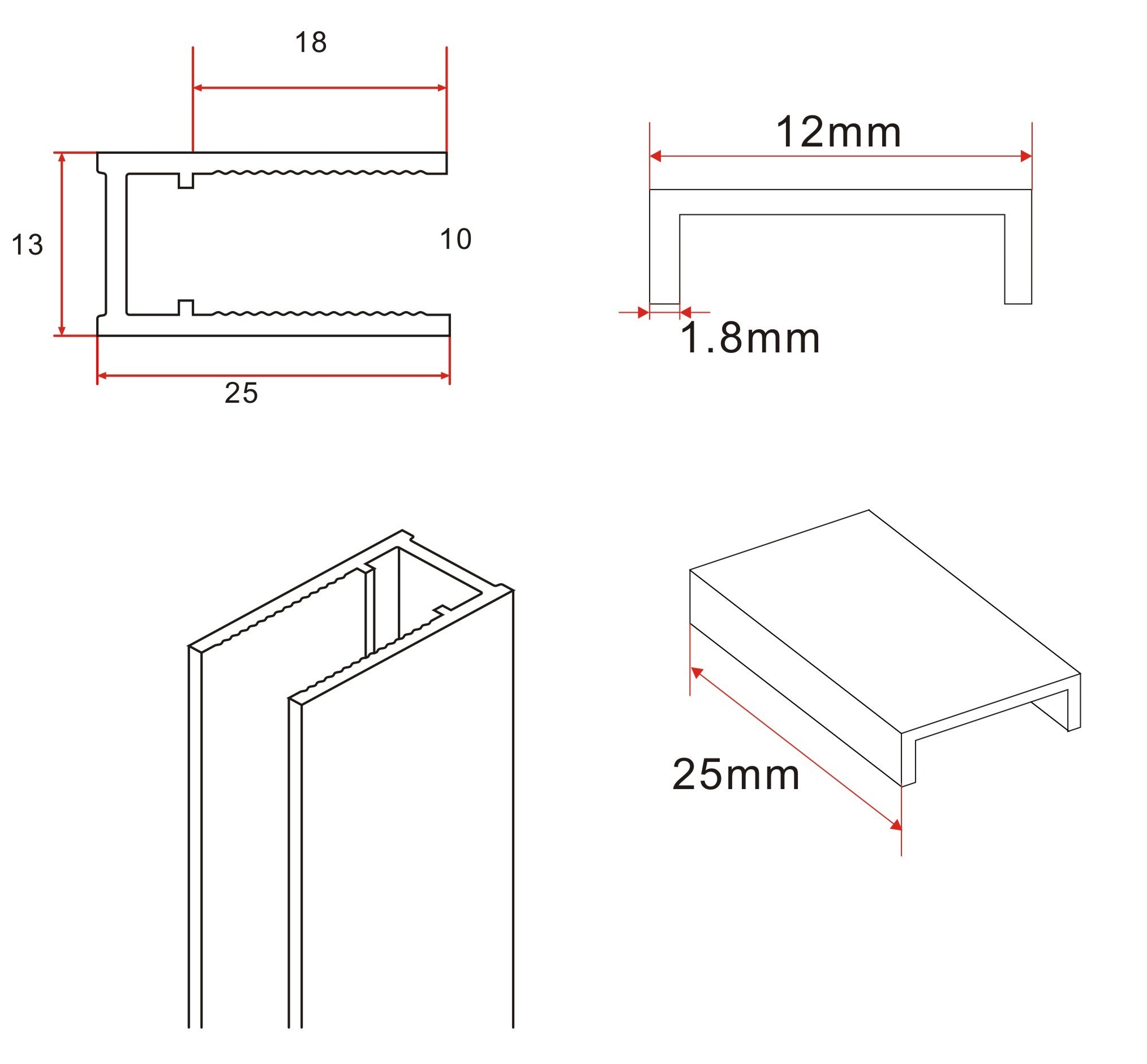 18

13

10

25

12mm

1.8mm

25mm