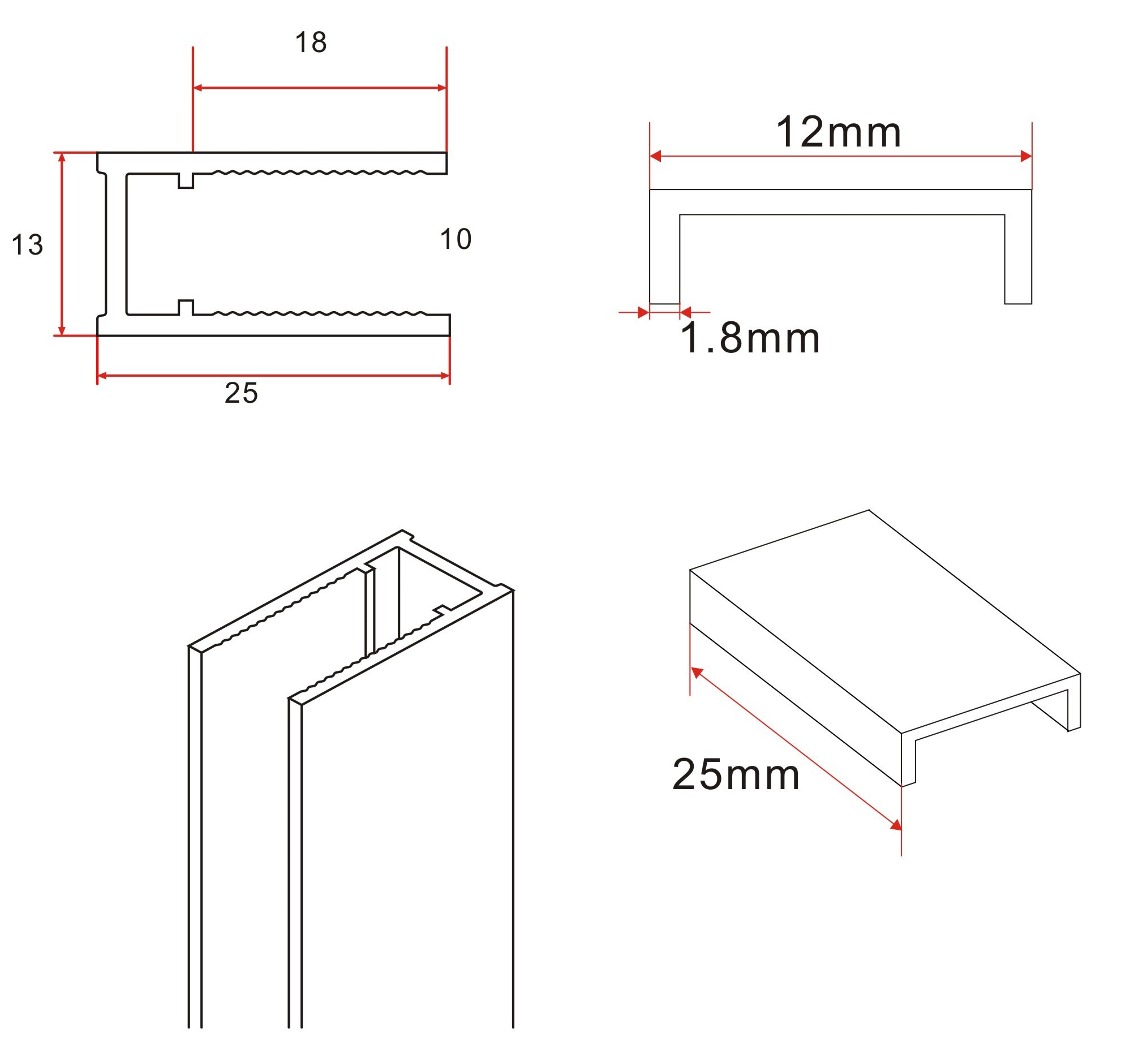 18

13

10

25

12mm

1.8mm

25mm